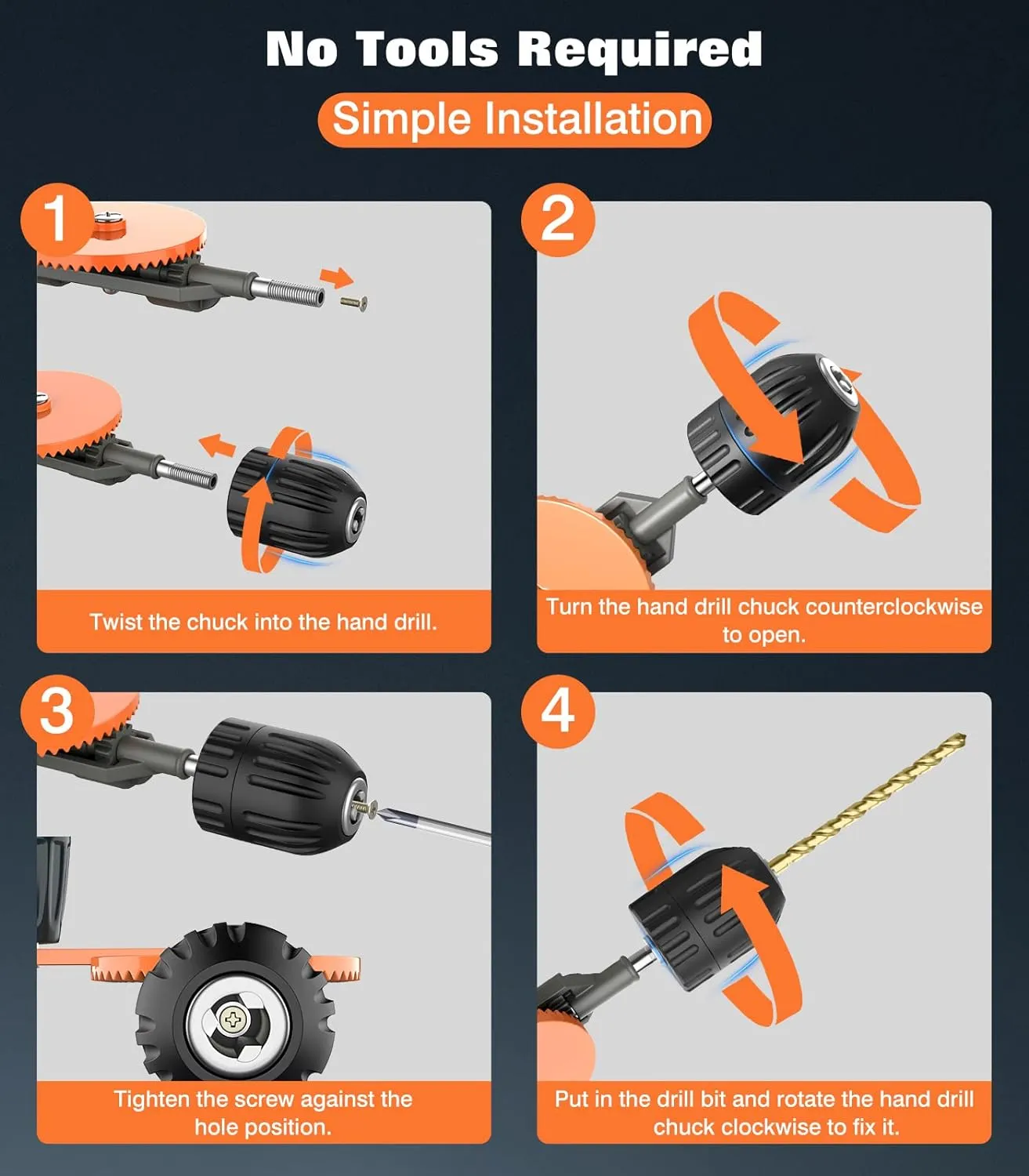 No Tools Required

Simple Installation

1

Twist the chuck into the hand drill.

2

Turn the hand drill chuck counterclockwise to open.

3

Tighten the screw against the hole position.

4

Put in the drill bit and rotate the hand drill chuck clockwise to fix it.